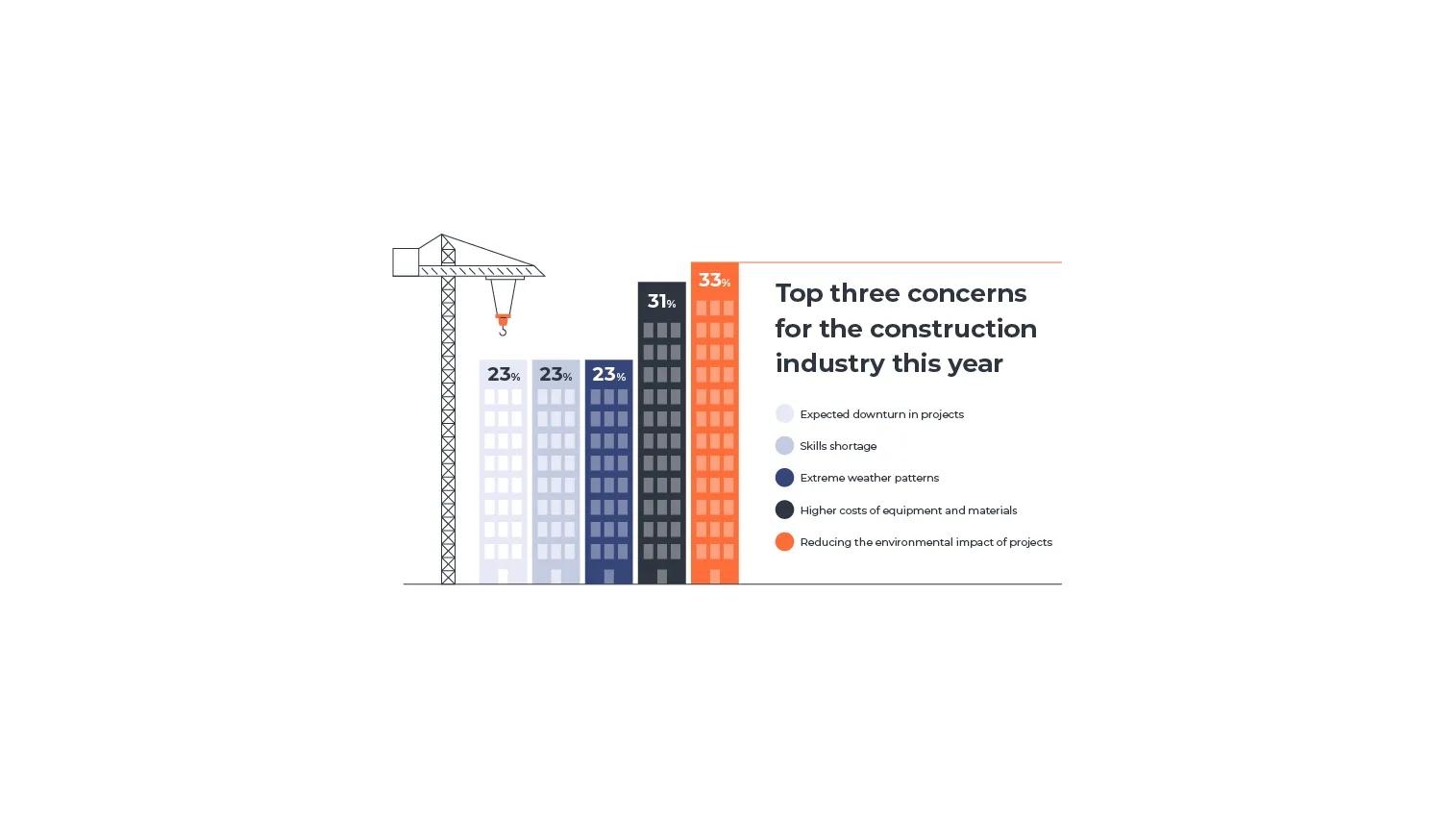 23%

23%

23%

31%

33%

Top three concerns for the construction industry this year

Expected downturn in projects

Skills shortage

Extreme weather patterns

Higher costs of equipment and materials

Reducing the environmental impact of projects