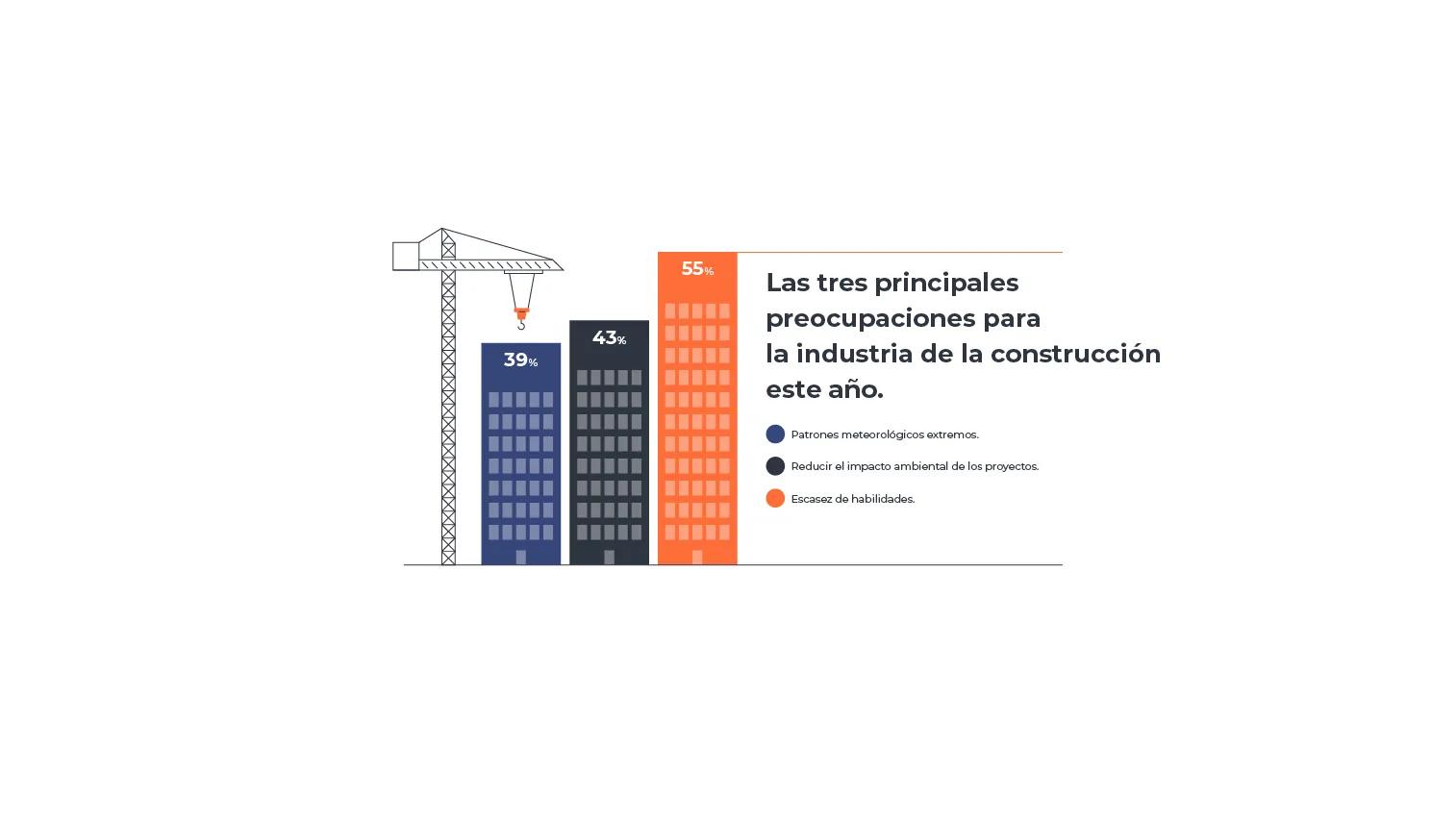 39%

43%

55%

Las tres principales preocupaciones para la industria de la construcción este año.

Patrones meteorológicos extremos.

Reducir el impacto ambiental de los proyectos.

Escasez de habilidades.