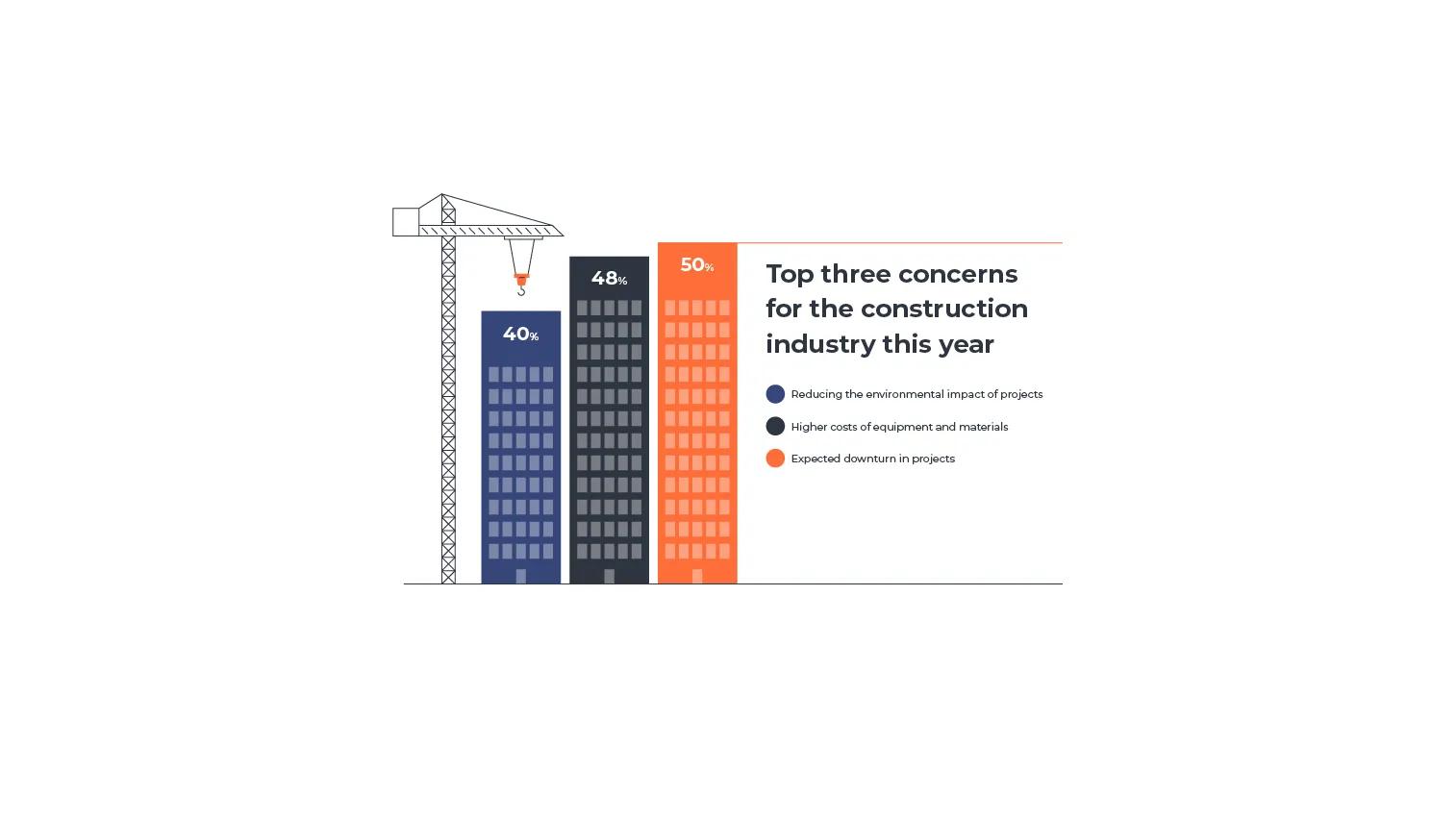 40%

48%

50%

Top three concerns for the construction industry this year

Reducing the environmental impact of projects

Higher costs of equipment and materials

Expected downturn in projects