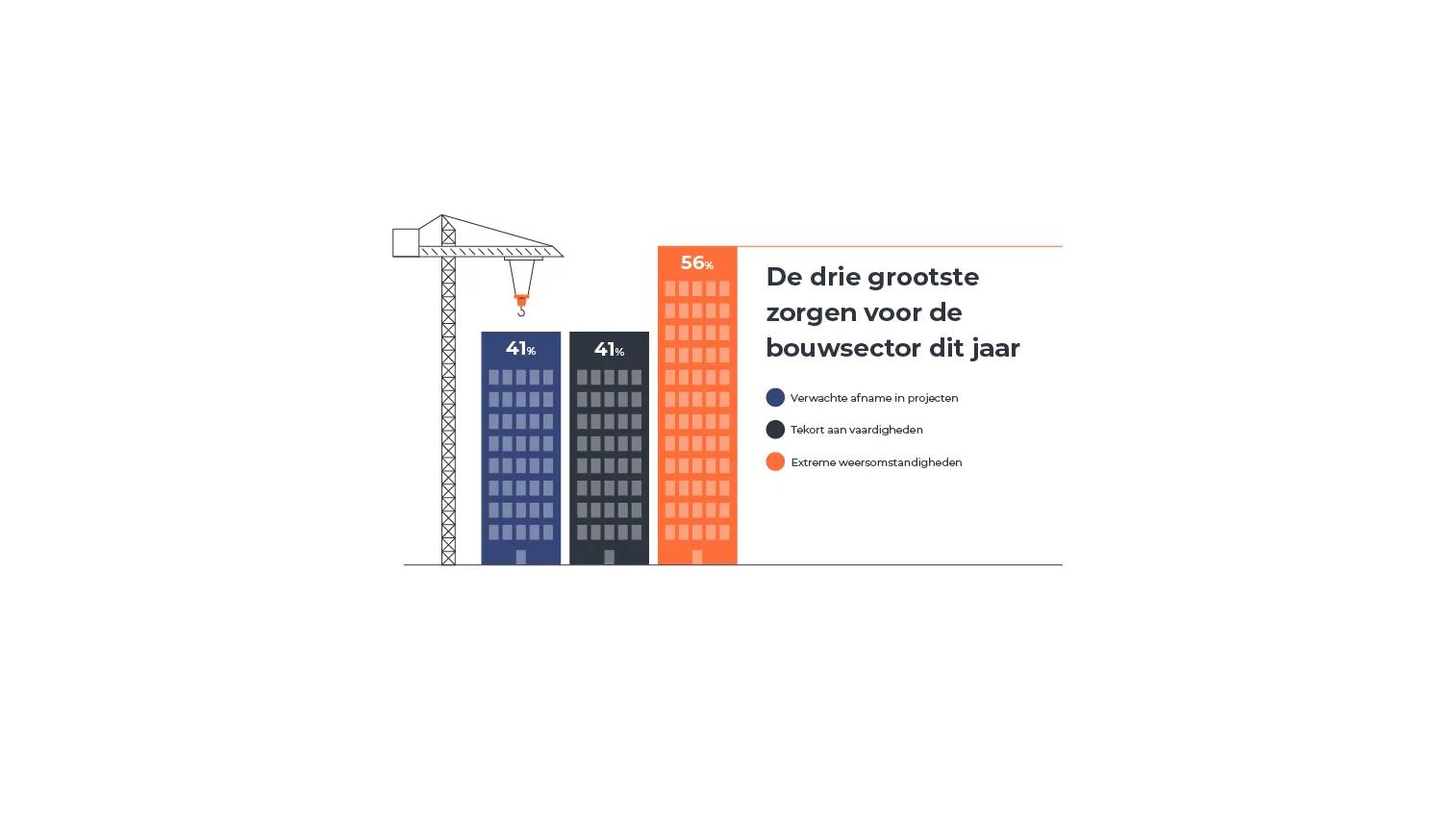 41%

41%

56%

De drie grootste zorgen voor de bouwsector dit jaar

Verwachte afname in projecten

Tekort aan vaardigheden

Extreme weersomstandigheden